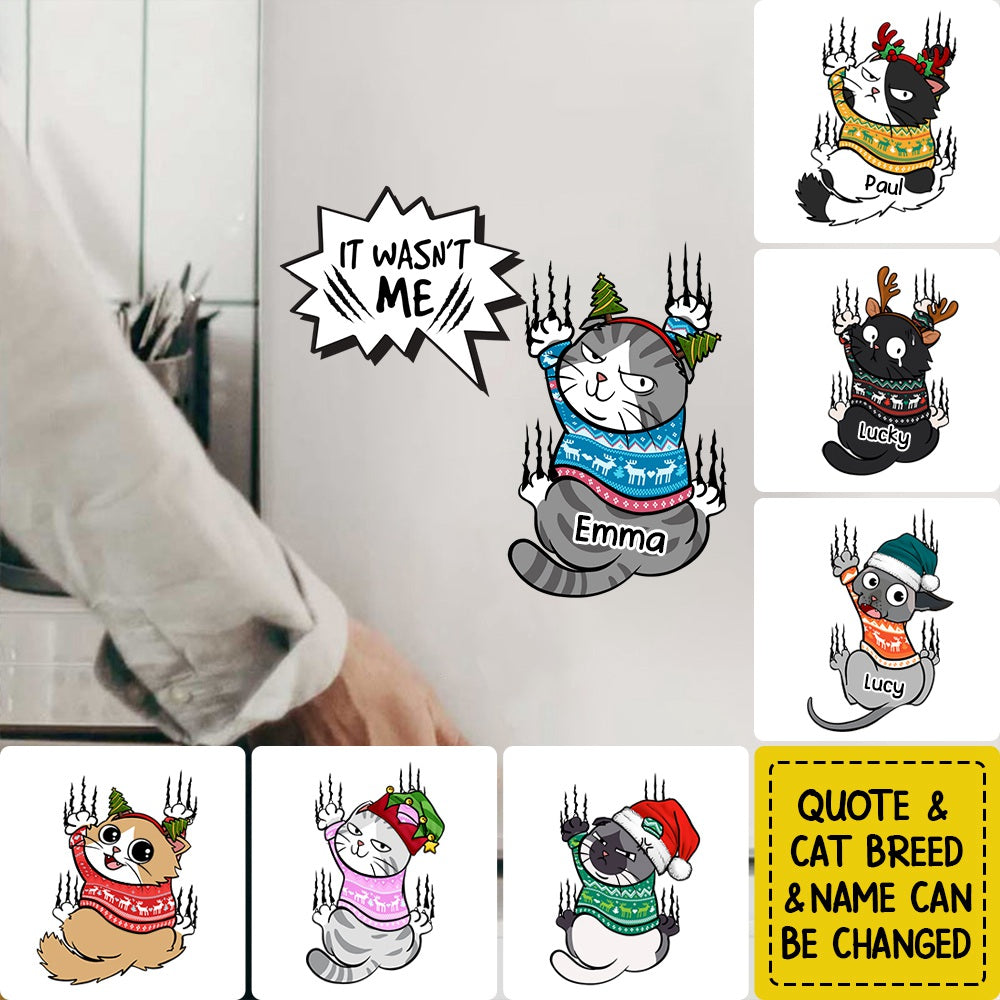 IT WASN'T ME

Emma

Paul

Lucky

Lucy

QUOTE & CAT BREED & NAME CAN BE CHANGED